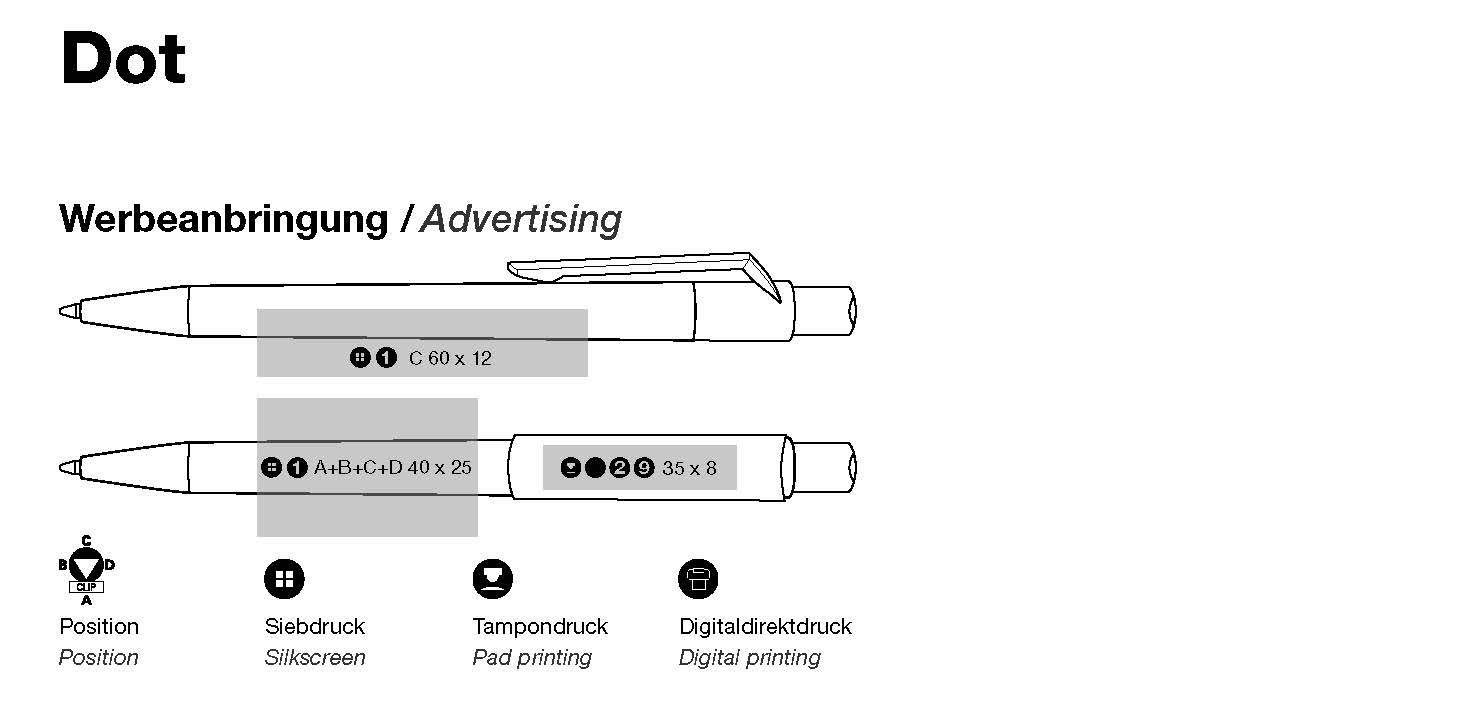 Dot

Werbeanbringung / Advertising

1 C 60 x 12

1 A+B+C+D 40 x 25

2 9 35 x 8

C
B D
CLIP
A
Position
Position

Siebdruck
Silkscreen

Tampondruck
Pad printing

Digitaldirektdruck
Digital printing